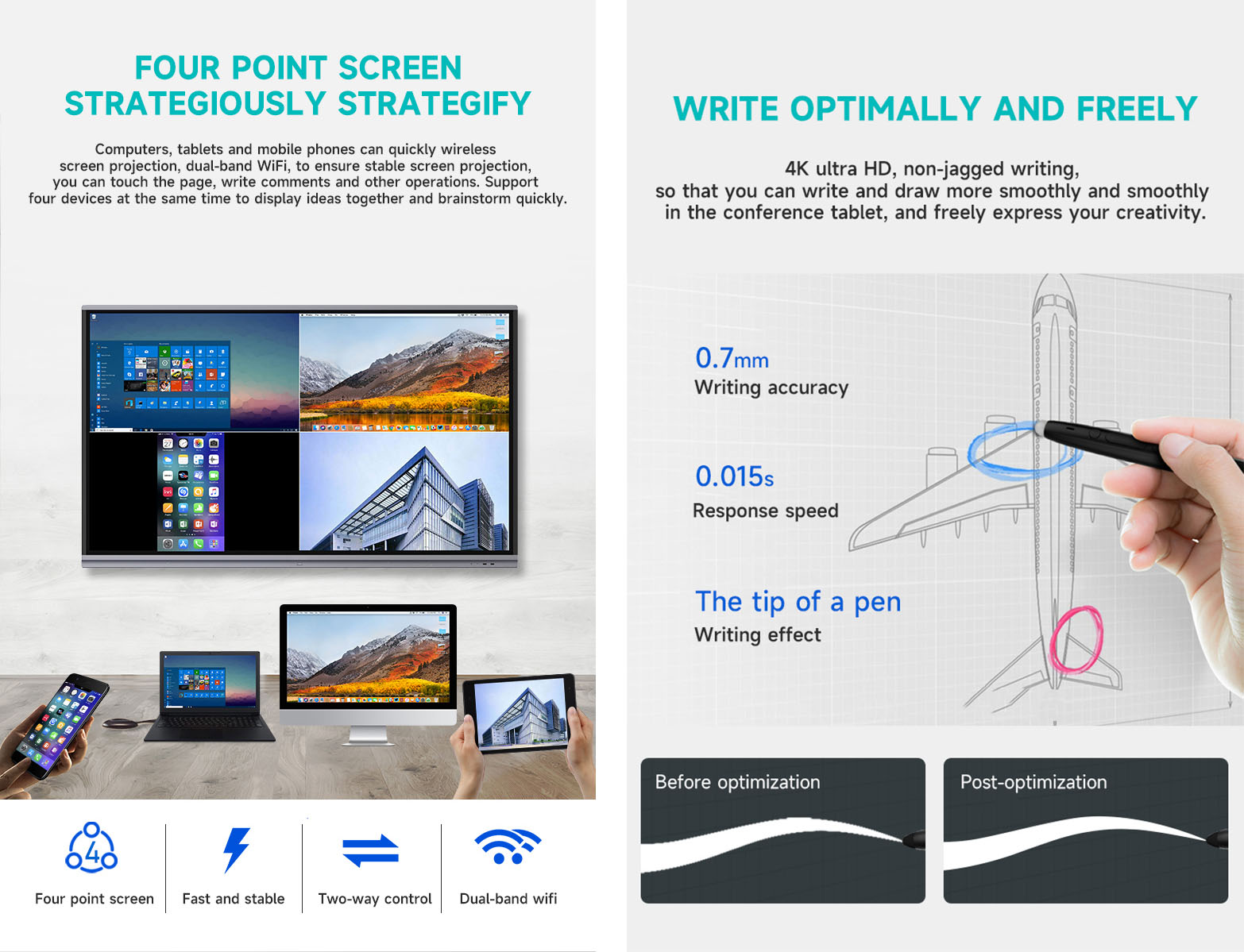 FOUR POINT SCREEN
STRATEGIOUSLY STRATEGIFY

Computers, tablets and mobile phones can quickly wireless screen projection, dual-band WiFi, to ensure stable screen projection, you can touch the page, write comments and other operations. Support four devices at the same time to display ideas together and brainstorm quickly.

4

Four point screen

Fast and stable

Two-way control

Dual-band wifi

WRITE OPTIMALLY AND FREELY

4K ultra HD, non-jagged writing,
so that you can write and draw more smoothly and smoothly in the conference tablet, and freely express your creativity.

0.7mm
Writing accuracy

0.015s
Response speed

The tip of a pen
Writing effect

Before optimization

Post-optimization